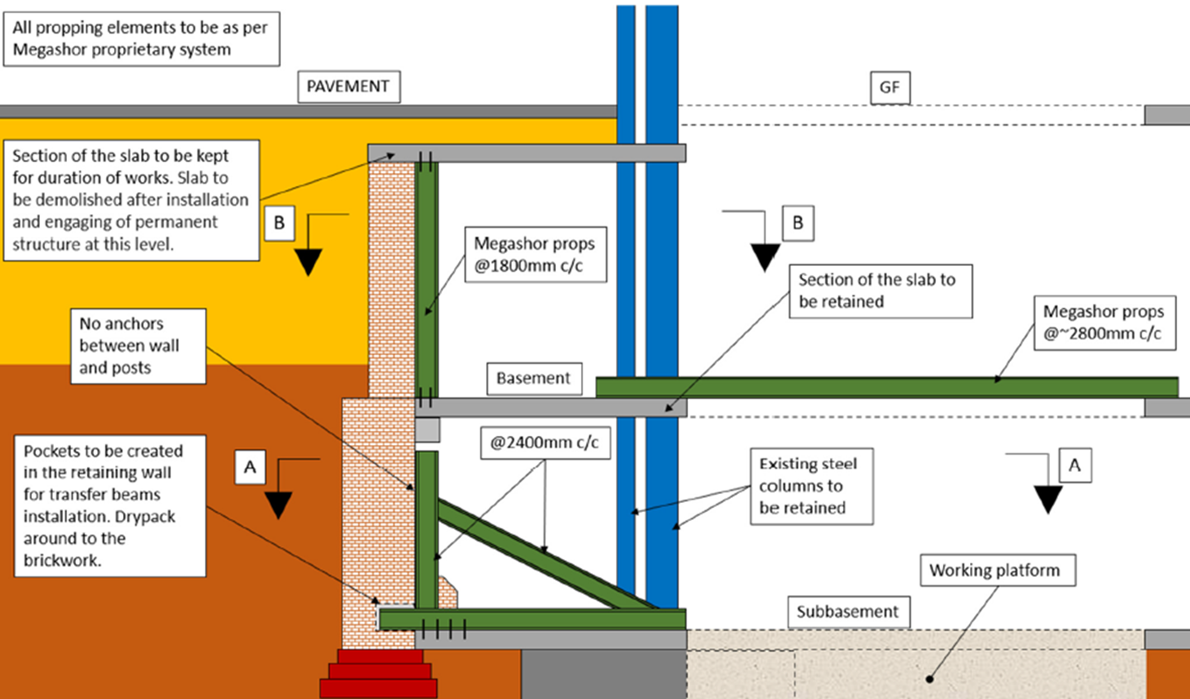 All propping elements to be as per Megashor proprietary system

PAVEMENT

GF

Section of the slab to be kept for duration of works. Slab to be demolished after installation and engaging of permanent structure at this level.

B

B

Megashor props @1800mm c/c

Section of the slab to be retained

Megashor props @~2800mm c/c

No anchors between wall and posts

Basement

Pockets to be created in the retaining wall for transfer beams installation. Drypack around to the brickwork.

A

@2400mm c/c

Existing steel columns to be retained

A

Working platform

Subbasement